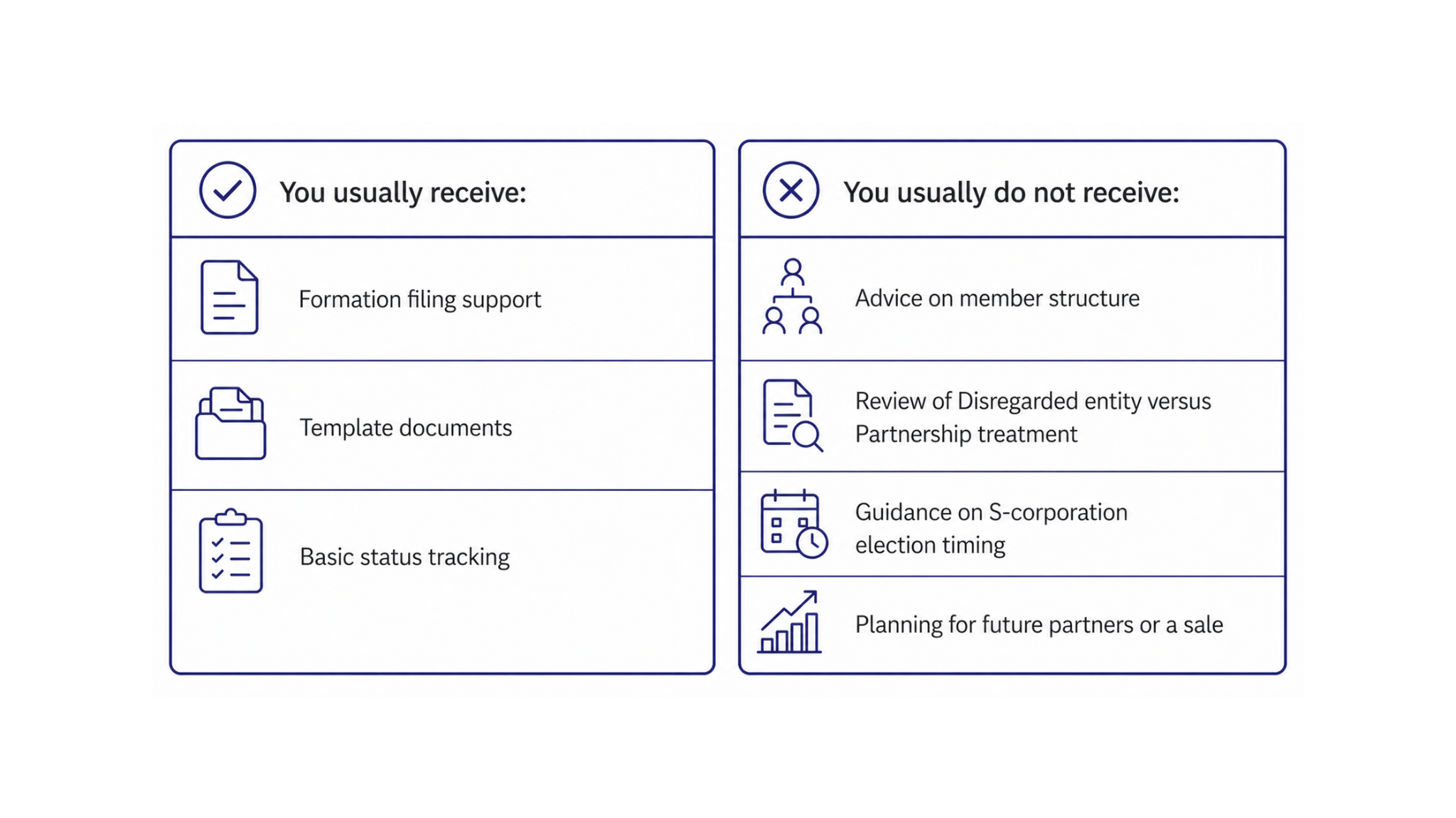 You usually receive:

Formation filing support

Template documents

Basic status tracking

You usually do not receive:

Advice on member structure

Review of Disregarded entity versus Partnership treatment

Guidance on S-corporation election timing

Planning for future partners or a sale